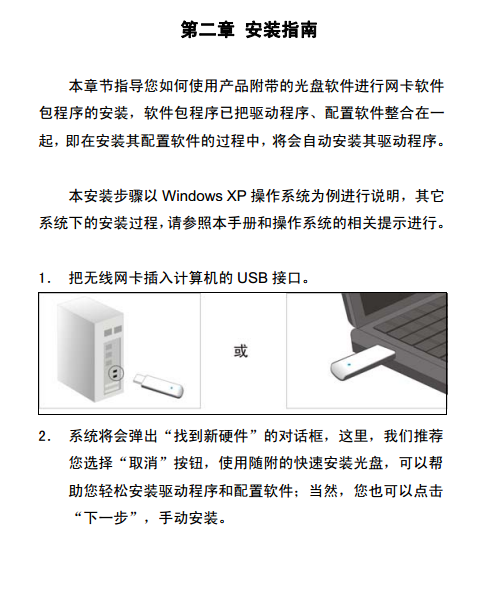 第二章 安装指南

本章节指导您如何使用产品附带的光盘软件进行网卡软件包程序的安装，软件包程序已把驱动程序、配置软件整合在一起，即在安装其配置软件的过程中，将会自动安装其驱动程序。

本安装步骤以 Windows XP 操作系统为例进行说明，其它系统下的安装过程，请参照本手册和操作系统的相关提示进行。

1. 把无线网卡插入计算机的 USB 接口。

或

2. 系统将会弹出“找到新硬件”的对话框，这里，我们推荐您选择“取消”按钮，使用随附的快速安装光盘，可以帮助您轻松安装驱动程序和配置软件；当然，您也可以点击“下一步”，手动安装。