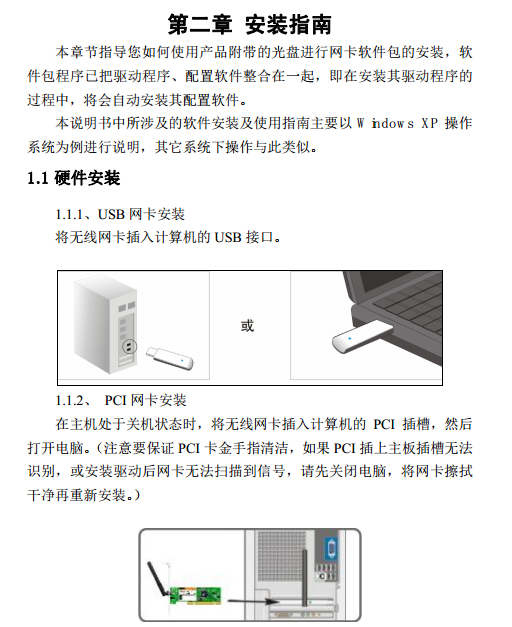 第二章 安装指南

本章节指导您如何使用产品附带的光盘进行网卡软件包的安装，软件包程序已把驱动程序、配置软件整合在一起，即在安装其驱动程序的过程中，将会自动安装其配置软件。

本说明书中所涉及的软件安装及使用指南主要以 W indows XP 操作系统为例进行说明，其它系统下操作与此类似。

1.1 硬件安装

1.1.1、USB 网卡安装

将无线网卡插入计算机的 USB 接口。

或

1.1.2、 PCI 网卡安装

在主机处于关机状态时，将无线网卡插入计算机的 PCI 插槽，然后打开电脑。(注意要保证 PCI 卡金手指清洁，如果 PCI 插上主板插槽无法识别，或安装驱动后网卡无法扫描到信号，请先关闭电脑，将网卡擦拭干净再重新安装。)