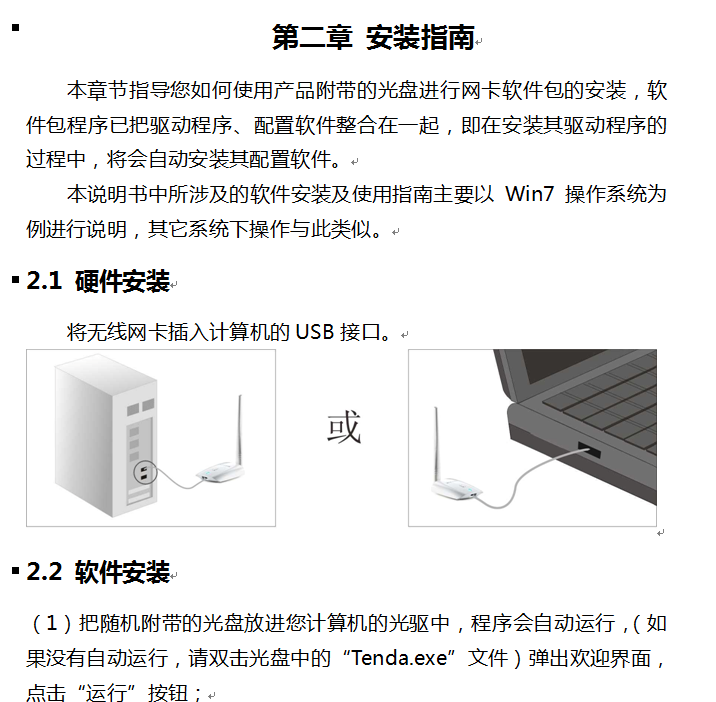 第二章 安装指南

本章节指导您如何使用产品附带的光盘进行网卡软件包的安装，软件包程序已把驱动程序、配置软件整合在一起，即在安装其驱动程序的过程中，将会自动安装其配置软件。

本说明书中所涉及的软件安装及使用指南主要以 Win7 操作系统为例进行说明，其它系统下操作与此类似。

2.1 硬件安装

将无线网卡插入计算机的 USB 接口。

或

2.2 软件安装

（1）把随机附带的光盘放进您计算机的光驱中，程序会自动运行，（如果没有自动运行，请双击光盘中的“Tenda.exe”文件）弹出欢迎界面，点击“运行”按钮；