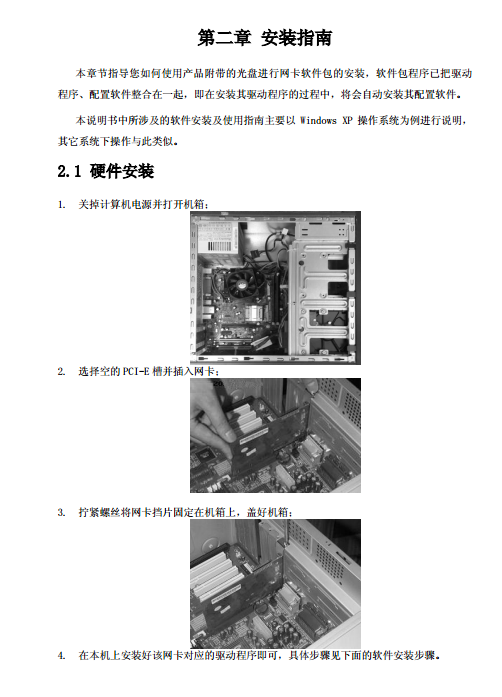 第二章 安装指南

本章节指导您如何使用产品附带的光盘进行网卡软件包的安装，软件包程序已把驱动程序、配置软件整合在一起，即在安装其驱动程序的过程中，将会自动安装其配置软件。

本说明书中所涉及的软件安装及使用指南主要以 Windows XP 操作系统为例进行说明，其它系统下操作与此类似。

2.1 硬件安装

1. 关掉计算机电源并打开机箱；

2. 选择空的 PCI-E 槽并插入网卡；

3. 拧紧螺丝将网卡挡片固定在机箱上，盖好机箱；

4. 在本机上安装好该网卡对应的驱动程序即可，具体步骤见下面的软件安装步骤。