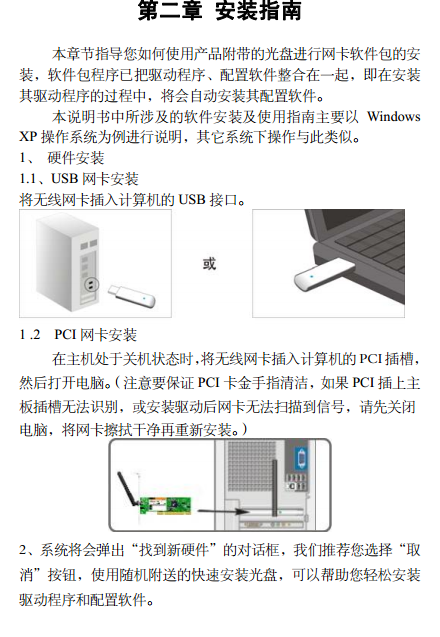 第二章 安装指南

本章节指导您如何使用产品附带的光盘进行网卡软件包的安装，软件包程序已把驱动程序、配置软件整合在一起，即在安装其驱动程序的过程中，将会自动安装其配置软件。

本说明书中所涉及的软件安装及使用指南主要以 Windows XP 操作系统为例进行说明，其它系统下操作与此类似。

1、 硬件安装

1.1、USB 网卡安装

将无线网卡插入计算机的 USB 接口。

或

1 .2 PCI 网卡安装

在主机处于关机状态时，将无线网卡插入计算机的 PCI 插槽，然后打开电脑。（注意要保证 PCI 卡金手指清洁，如果 PCI 插上主板插槽无法识别，或安装驱动后网卡无法扫描到信号，请先关闭电脑，将网卡擦拭干净再重新安装。）

2、系统将会弹出“找到新硬件”的对话框，我们推荐您选择“取消”按钮，使用随机附送的快速安装光盘，可以帮助您轻松安装驱动程序和配置软件。