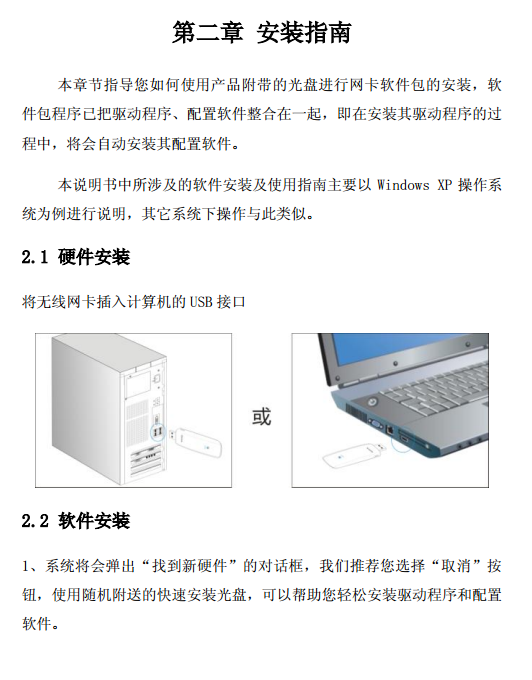 第二章 安装指南

本章节指导您如何使用产品附带的光盘进行网卡软件包的安装，软件包程序已把驱动程序、配置软件整合在一起，即在安装其驱动程序的过程中，将会自动安装其配置软件。

本说明书中所涉及的软件安装及使用指南主要以 Windows XP 操作系统为例进行说明，其它系统下操作与此类似。

2.1 硬件安装

将无线网卡插入计算机的 USB 接口

或

2.2 软件安装

1、系统将会弹出“找到新硬件”的对话框，我们推荐您选择“取消”按钮，使用随机附送的快速安装光盘，可以帮助您轻松安装驱动程序和配置软件。