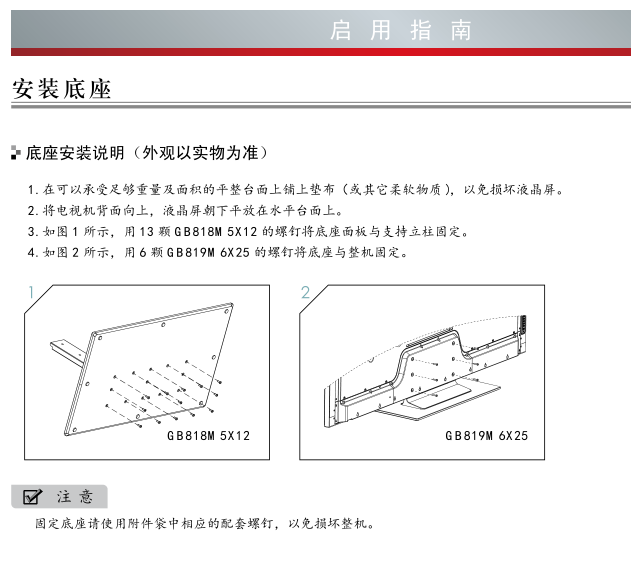 启用指南

安装底座

底座安装说明（外观以实物为准）

1. 在可以承受足够重量及面积的平整台面上铺上垫布（或其它柔软物质），以免损坏液晶屏。
2. 将电视机背面向上，液晶屏朝下平放在水平台面上。
3. 如图 1 所示，用 13 颗 GB818M 5X12 的螺钉将底座面板与支持立柱固定。
4. 如图 2 所示，用 6 颗 GB819M 6X25 的螺钉将底座与整机固定。

1

GB818M 5X12

2

GB819M 6X25

注意

固定底座请使用附件袋中相应的配套螺钉，以免损坏整机。