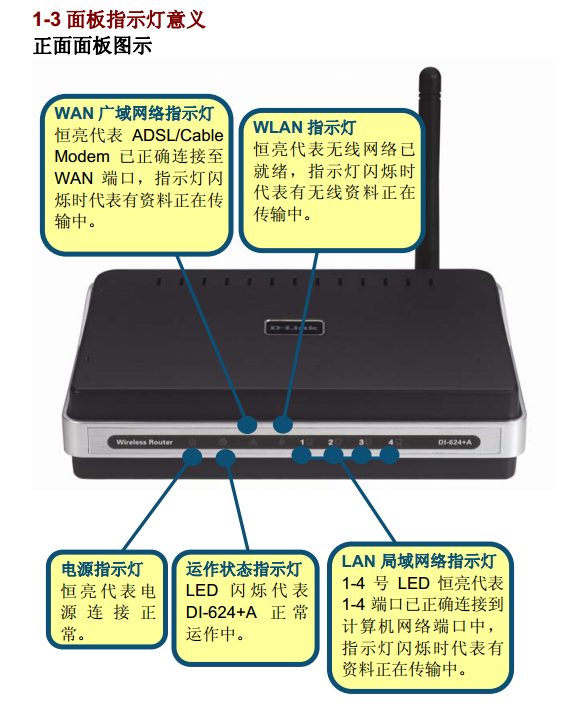 1-3 面板指示灯意义
正面面板图示

WAN 广域网络指示灯
恒亮代表 ADSL/Cable Modem 已正确连接至 WAN 端口，指示灯闪烁时代表有资料正在传输中。

WLAN 指示灯
恒亮代表无线网络已就绪，指示灯闪烁时代表有无线资料正在传输中。

D-Link

Wireless Router

1 2 3 4

DI-624+A

电源指示灯
恒亮代表电源连接正常。

运作状态指示灯
LED 闪烁代表 DI-624+A 正常运作中。

LAN 局域网络指示灯
1-4 号 LED 恒亮代表 1-4 端口已正确连接到计算机网络端口中，指示灯闪烁时代表有资料正在传输中。