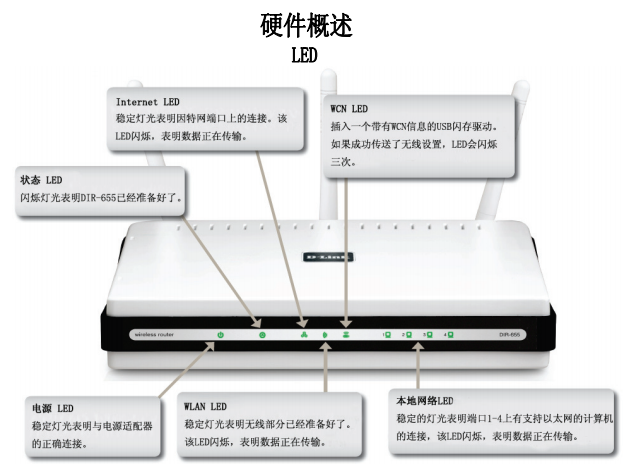 硬件概述
LED

Internet LED
稳定灯光表明因特网端口上的连接。该LED闪烁，表明数据正在传输。

WCN LED
插入一个带有WCN信息的USB闪存驱动。如果成功传送了无线设置，LED会闪烁三次。

状态 LED
闪烁灯光表明DIR-655已经准备好了。

D-Link

wireless router

1 2 3 4

DIR-655

电源 LED
稳定灯光表明与电源适配器的正确连接。

WLAN LED
稳定灯光表明无线部分已经准备好了。该LED闪烁，表明数据正在传输。

本地网络LED
稳定的灯光表明端口1-4上有支持以太网的计算机的连接，该LED闪烁，表明数据正在传输。