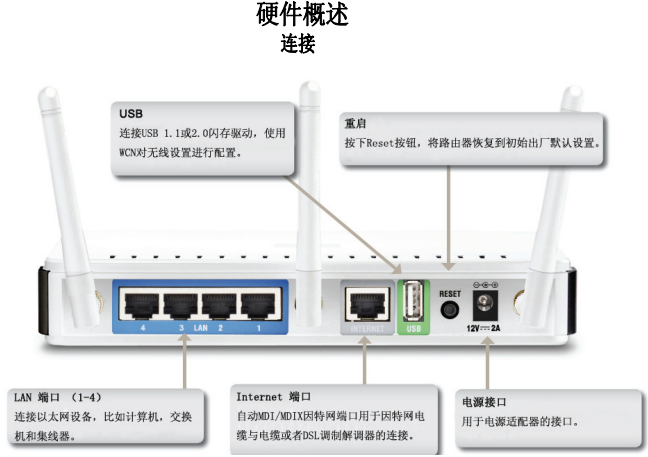 硬件概述
连接

USB
连接USB 1.1或2.0闪存驱动，使用WCN对无线设置进行配置。

重启
按下Reset按钮，将路由器恢复到初始出厂默认设置。

4 3 LAN 2 1

INTERNET

USB

RESET

12V ⎓ 2A

LAN 端口 (1-4)
连接以太网设备，比如计算机，交换机和集线器。

Internet 端口
自动MDI/MDIX因特网端口用于因特网电缆与电缆或者DSL调制解调器的连接。

电源接口
用于电源适配器的接口。