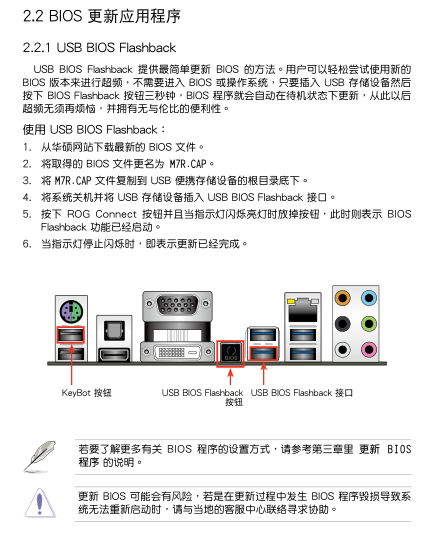 2.2 BIOS 更新应用程序

2.2.1 USB BIOS Flashback

USB BIOS Flashback 提供最简单更新 BIOS 的方法。用户可以轻松尝试使用新的 BIOS 版本来进行超频，不需要进入 BIOS 或操作系统，只要插入 USB 存储设备然后按下 BIOS Flashback 按钮三秒钟，BIOS 程序就会自动在待机状态下更新，从此以后超频无须再烦恼，并拥有无与伦比的便利性。

使用 USB BIOS Flashback：

1. 从华硕网站下载最新的 BIOS 文件。
2. 将取得的 BIOS 文件更名为 M7R.CAP。
3. 将 M7R.CAP 文件复制到 USB 便携存储设备的根目录底下。
4. 将系统关机并将 USB 存储设备插入 USB BIOS Flashback 接口。
5. 按下 ROG Connect 按钮并且当指示灯闪烁亮灯时放掉按钮，此时则表示 BIOS Flashback 功能已经启动。
6. 当指示灯停止闪烁时，即表示更新已经完成。

BIOS

KeyBot 按钮

USB BIOS Flashback 按钮

USB BIOS Flashback 接口

若要了解更多有关 BIOS 程序的设置方式，请参考第三章里 更新 BIOS 程序 的说明。

更新 BIOS 可能会有风险，若是在更新过程中发生 BIOS 程序毁损导致系统无法重新启动时，请与当地的客服中心联络寻求协助。