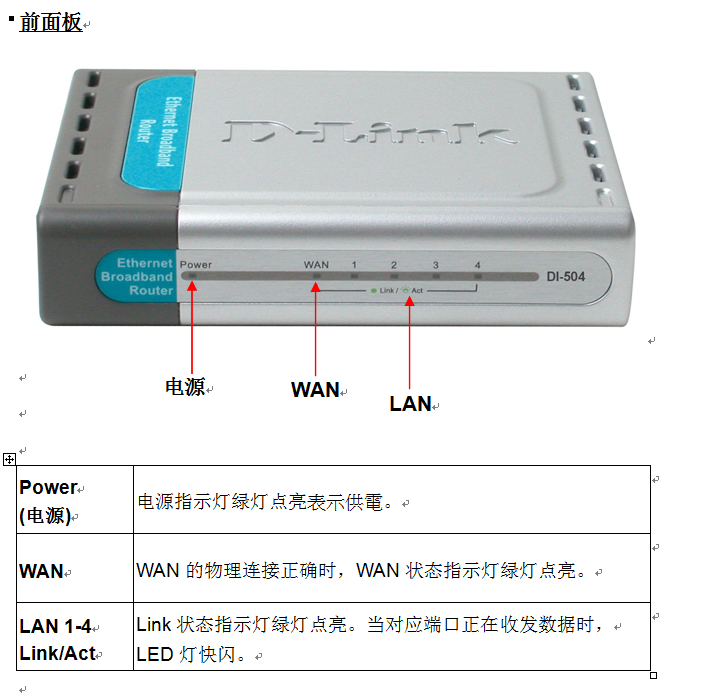 前面板

Ethernet Broadband Router

D-Link

Ethernet Broadband Router

Power

WAN 1 2 3 4

Link / Act

DI-504

电源

WAN

LAN

| Power (电源) | 电源指示灯绿灯点亮表示供電。 |
|---|---|
| WAN | WAN 的物理连接正确时，WAN 状态指示灯绿灯点亮。 |
| LAN 1-4 Link/Act | Link 状态指示灯绿灯点亮。当对应端口正在收发数据时，LED 灯快闪。 |