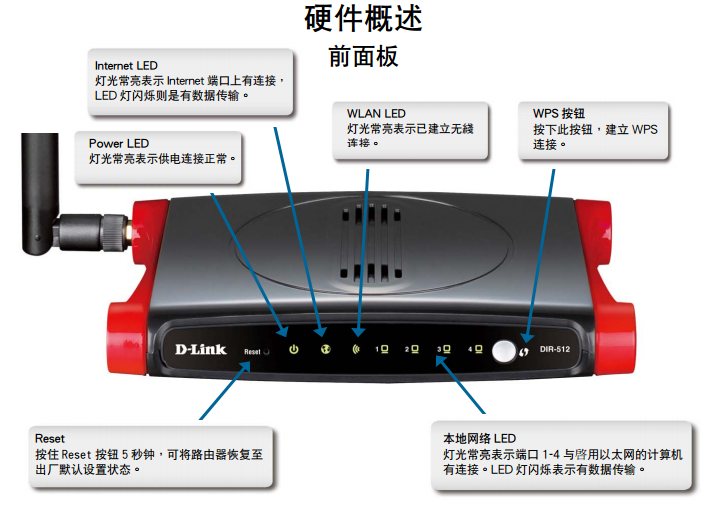 硬件概述

前面板

Internet LED
灯光常亮表示 Internet 端口上有连接，LED 灯闪烁则是有数据传输。

Power LED
灯光常亮表示供电连接正常。

WLAN LED
灯光常亮表示已建立无綫连接。

WPS 按钮
按下此按钮，建立 WPS 连接。

D-Link Reset 1 2 3 4 DIR-512

Reset
按住 Reset 按钮 5 秒钟，可将路由器恢复至出厂默认设置状态。

本地网络 LED
灯光常亮表示端口 1-4 与啓用以太网的计算机有连接。LED 灯闪烁表示有数据传输。