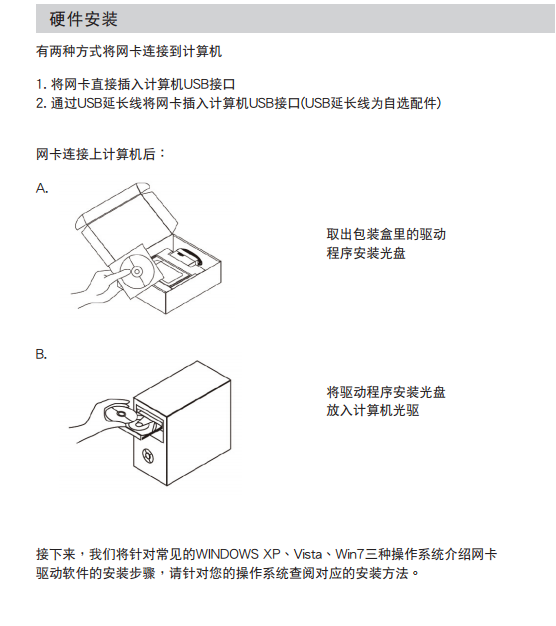 硬件安装

有两种方式将网卡连接到计算机

1. 将网卡直接插入计算机USB接口
2. 通过USB延长线将网卡插入计算机USB接口(USB延长线为自选配件)

网卡连接上计算机后：

A.

取出包装盒里的驱动程序安装光盘

B.

将驱动程序安装光盘放入计算机光驱

接下来，我们将针对常见的WINDOWS XP、Vista、Win7三种操作系统介绍网卡驱动软件的安装步骤，请针对您的操作系统查阅对应的安装方法。