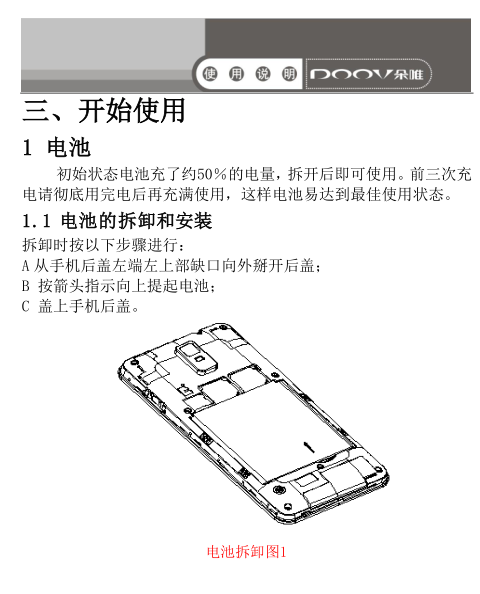 使 用 说 明 DOOV朵唯

三、开始使用

1 电池

初始状态电池充了约50%的电量，拆开后即可使用。前三次充电请彻底用完电后再充满使用，这样电池易达到最佳使用状态。

1.1 电池的拆卸和安装

拆卸时按以下步骤进行：
A 从手机后盖左端左上部缺口向外掰开后盖；
B 按箭头指示向上提起电池；
C 盖上手机后盖。

电池拆卸图1