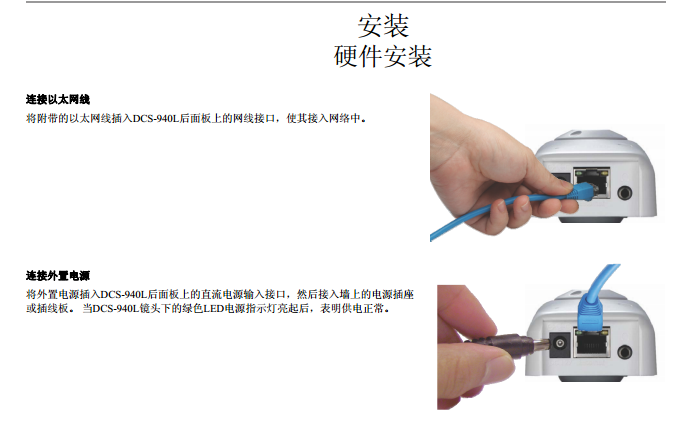 安装
硬件安装

连接以太网线
将附带的以太网线插入DCS-940L后面板上的网线接口，使其接入网络中。

连接外置电源
将外置电源插入DCS-940L后面板上的直流电源输入接口，然后接入墙上的电源插座或插线板。 当DCS-940L镜头下的绿色LED电源指示灯亮起后，表明供电正常。