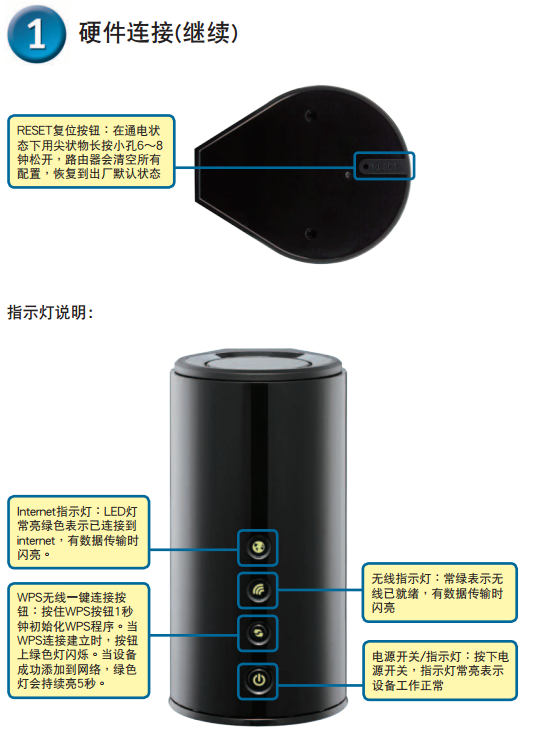 1 硬件连接(继续)

RESET复位按钮：在通电状态下用尖状物长按小孔6～8钟松开，路由器会清空所有配置，恢复到出厂默认状态

RESET

指示灯说明：

Internet指示灯：LED灯常亮绿色表示已连接到internet，有数据传输时闪亮。

WPS无线一键连接按钮：按住WPS按钮1秒钟初始化WPS程序。当WPS连接建立时，按钮上绿色灯闪烁。当设备成功添加到网络，绿色灯会持续亮5秒。

无线指示灯：常绿表示无线已就绪，有数据传输时闪亮

电源开关/指示灯：按下电源开关，指示灯常亮表示设备工作正常