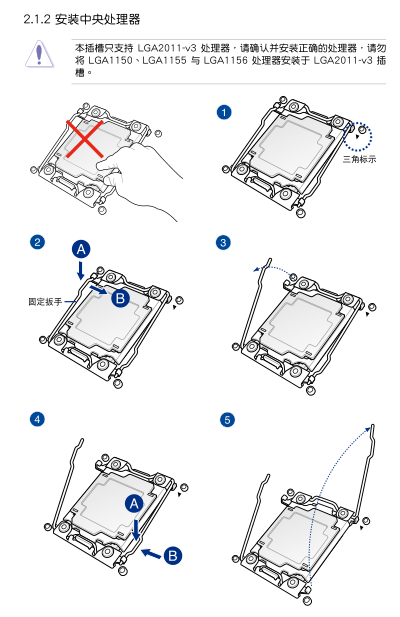 2.1.2 安装中央处理器

本插槽只支持 LGA2011-v3 处理器，请确认并安装正确的处理器，请勿将 LGA1150、LGA1155 与 LGA1156 处理器安装于 LGA2011-v3 插槽。

1

三角标示

2

A

B

固定扳手

3

4

A

B

5