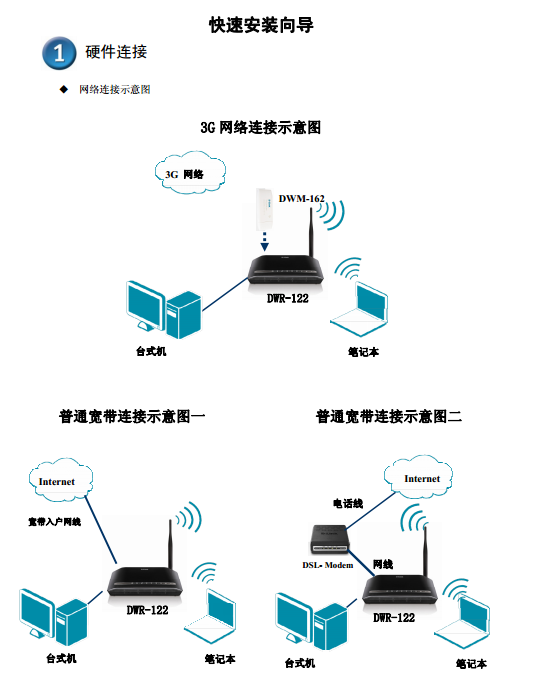 快速安装向导

1 硬件连接

◆ 网络连接示意图

3G 网络连接示意图

3G 网络

DWM-162

DWR-122

台式机

笔记本

普通宽带连接示意图一

Internet

宽带入户网线

DWR-122

台式机

笔记本

普通宽带连接示意图二

Internet

电话线

DSL- Modem

网线

DWR-122

台式机

笔记本