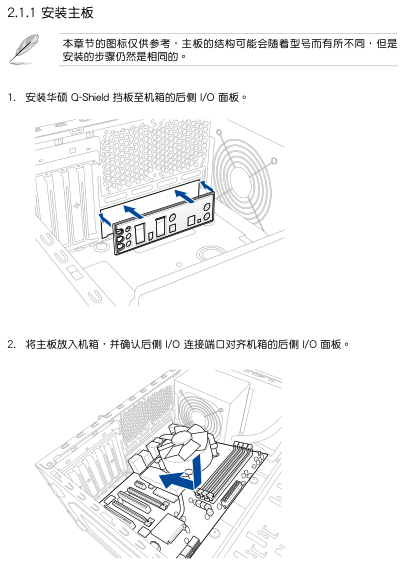 2.1.1 安装主板

本章节的图标仅供参考，主板的结构可能会随着型号而有所不同，但是安装的步骤仍然是相同的。

1. 安装华硕 Q-Shield 挡板至机箱的后侧 I/O 面板。

2. 将主板放入机箱，并确认后侧 I/O 连接端口对齐机箱的后侧 I/O 面板。