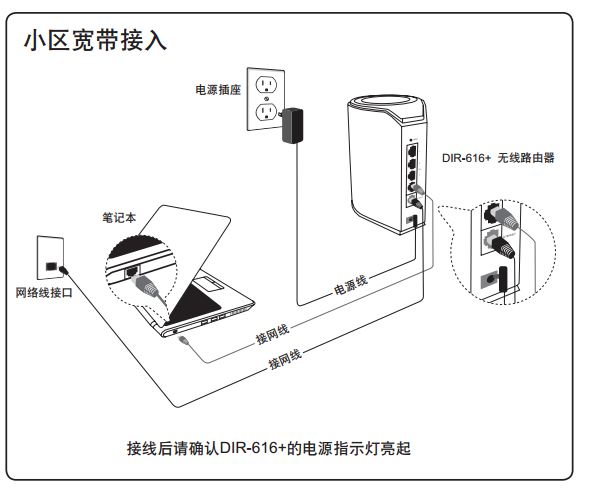 小区宽带接入

电源插座

DIR-616+ 无线路由器

笔记本

网络线接口

电源线

接网线

接网线

接线后请确认DIR-616+的电源指示灯亮起