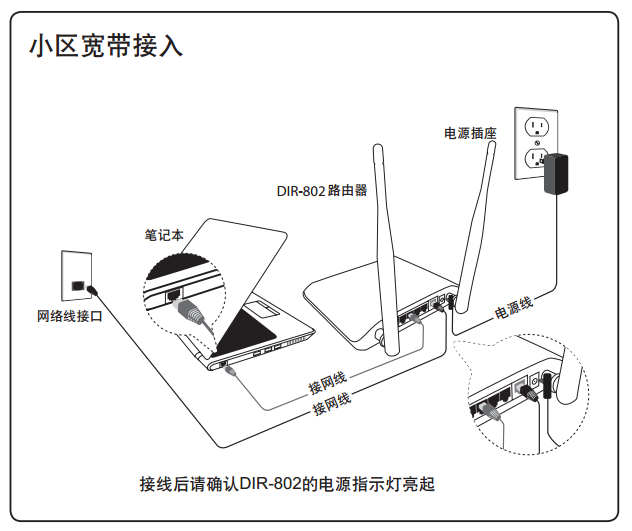 小区宽带接入

电源插座

DIR-802 路由器

笔记本

网络线接口

电源线

接网线

接网线

接线后请确认DIR-802的电源指示灯亮起