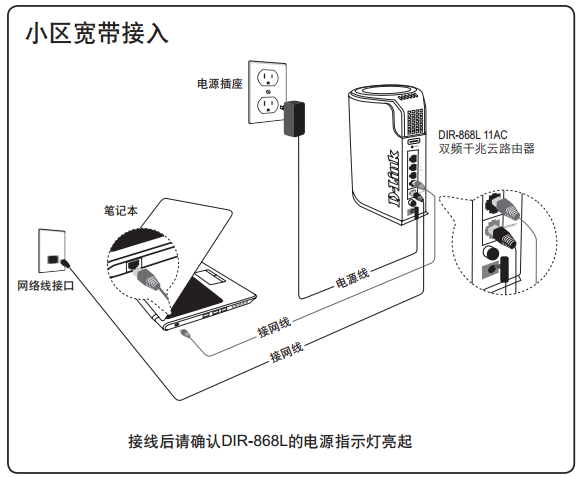 小区宽带接入

电源插座

DIR-868L 11AC
双频千兆云路由器

D-Link

笔记本

网络线接口

电源线

接网线

接网线

接线后请确认DIR-868L的电源指示灯亮起