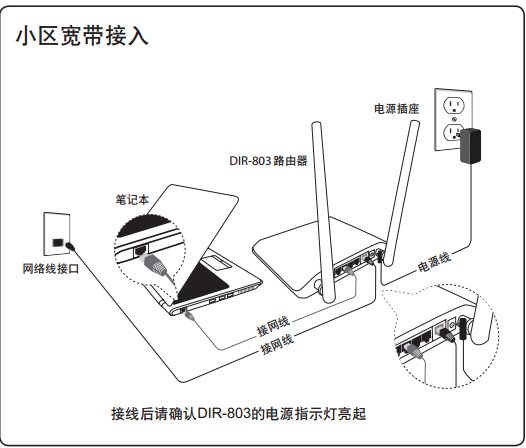 小区宽带接入

电源插座

DIR-803 路由器

笔记本

网络线接口

电源线

接网线

接网线

接线后请确认DIR-803的电源指示灯亮起