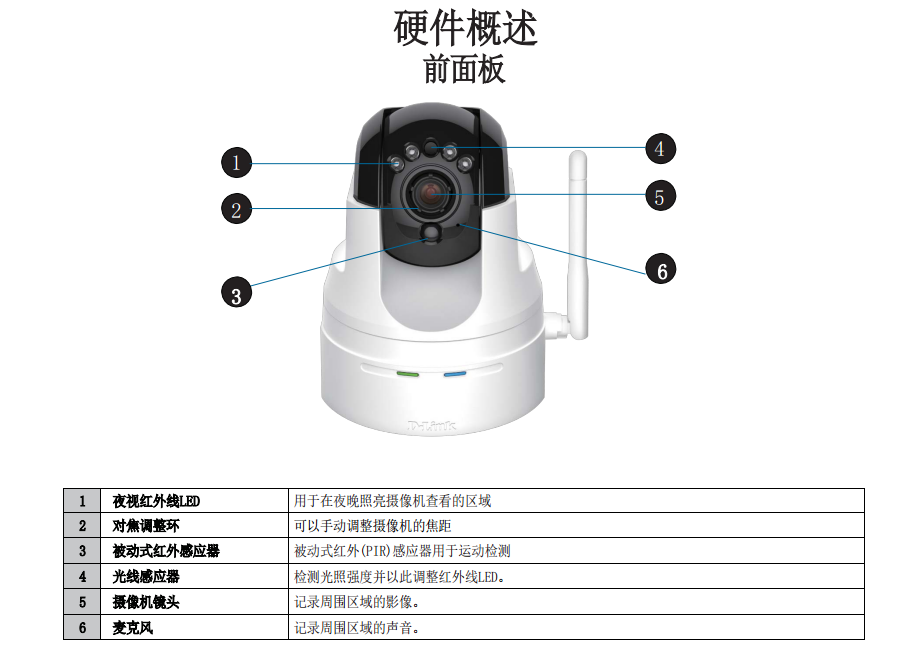 硬件概述
前面板

1
2
3
4
5
6

D-Link

| 1 | 夜视红外线LED | 用于在夜晚照亮摄像机查看的区域 |
|---|---|---|
| 2 | 对焦调整环 | 可以手动调整摄像机的焦距 |
| 3 | 被动式红外感应器 | 被动式红外(PIR)感应器用于运动检测 |
| 4 | 光线感应器 | 检测光照强度并以此调整红外线LED。 |
| 5 | 摄像机镜头 | 记录周围区域的影像。 |
| 6 | 麦克风 | 记录周围区域的声音。 |