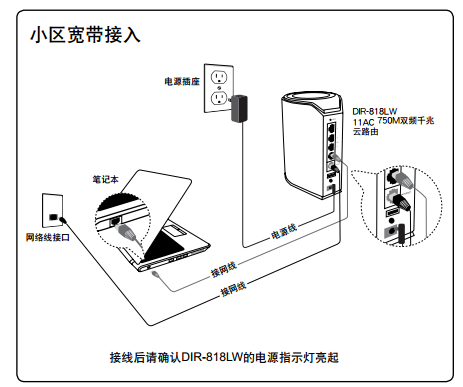 小区宽带接入

电源插座

DIR-818LW
11AC 750M双频千兆
云路由

笔记本

网络线接口

电源线

接网线

接网线

接线后请确认DIR-818LW的电源指示灯亮起