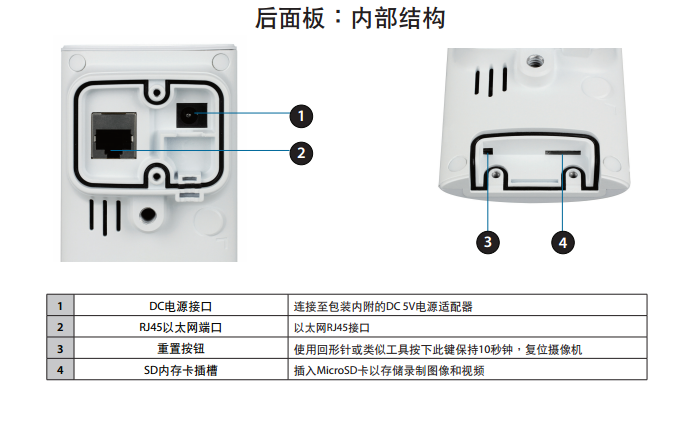 后面板：内部结构

1
2
3
4

| 1 | DC电源接口 | 连接至包装内附的DC 5V电源适配器 |
|---|---|---|
| 2 | RJ45以太网端口 | 以太网RJ45接口 |
| 3 | 重置按钮 | 使用回形针或类似工具按下此键保持10秒钟，复位摄像机 |
| 4 | SD内存卡插槽 | 插入MicroSD卡以存储录制图像和视频 |