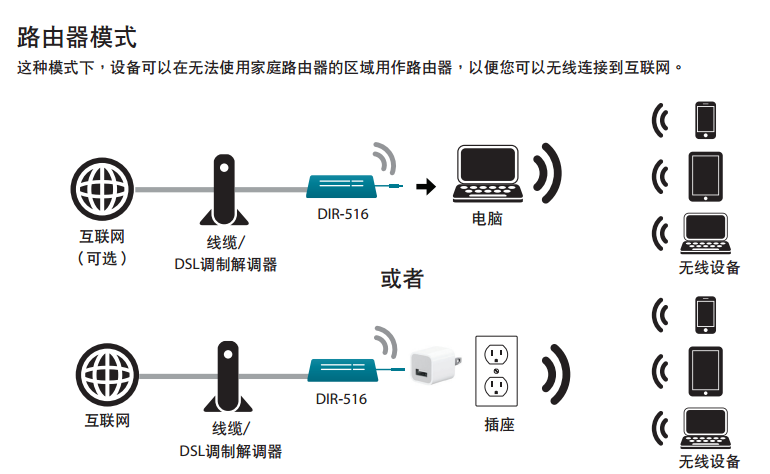 路由器模式

这种模式下，设备可以在无法使用家庭路由器的区域用作路由器，以便您可以无线连接到互联网。

互联网
（可选）

线缆/
DSL调制解调器

DIR-516

电脑

无线设备

或者

互联网

线缆/
DSL调制解调器

DIR-516

插座

无线设备