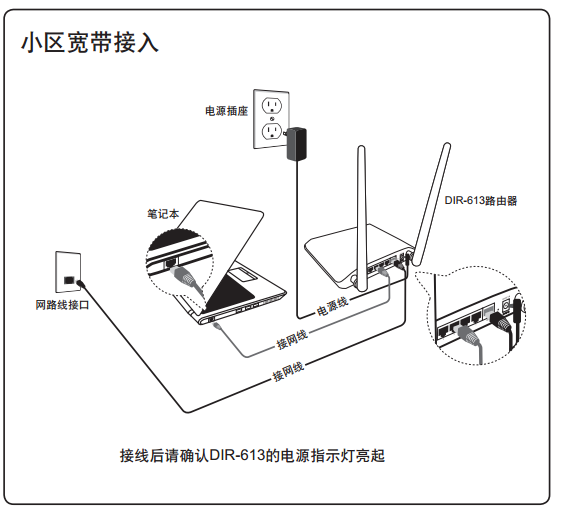 小区宽带接入

电源插座

DIR-613路由器

笔记本

网路线接口

电源线

接网线

接网线

接线后请确认DIR-613的电源指示灯亮起