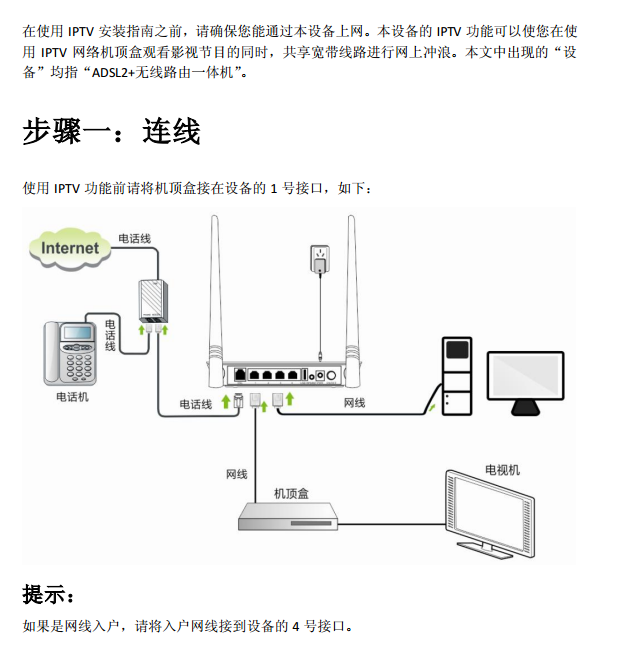 在使用 IPTV 安装指南之前，请确保您能通过本设备上网。本设备的 IPTV 功能可以使您在使用 IPTV 网络机顶盒观看影视节目的同时，共享宽带线路进行网上冲浪。本文中出现的“设备”均指“ADSL2+无线路由一体机”。

步骤一：连线

使用 IPTV 功能前请将机顶盒接在设备的 1 号接口，如下：

Internet

电话线

电话线

电话机

电话线

网线

网线

机顶盒

电视机

提示：

如果是网线入户，请将入户网线接到设备的 4 号接口。