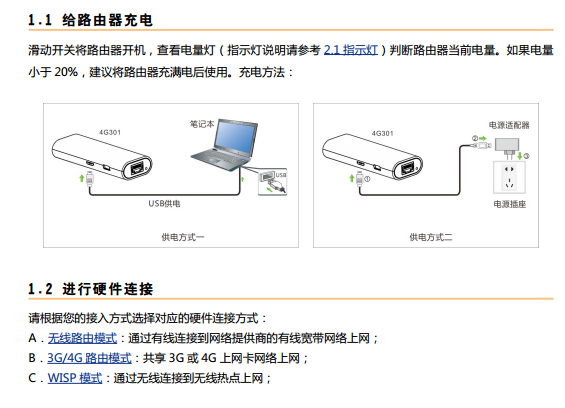 1.1 给路由器充电

滑动开关将路由器开机，查看电量灯（指示灯说明请参考 2.1 指示灯）判断路由器当前电量。如果电量小于 20%，建议将路由器充满电后使用。充电方法：

4G301

笔记本

USB

USB供电

供电方式一

4G301

电源适配器

②

③

①

电源插座

供电方式二

1.2 进行硬件连接

请根据您的接入方式选择对应的硬件连接方式：

A．无线路由模式：通过有线连接到网络提供商的有线宽带网络上网；

B．3G/4G 路由模式：共享 3G 或 4G 上网卡网络上网；

C．WISP 模式：通过无线连接到无线热点上网；