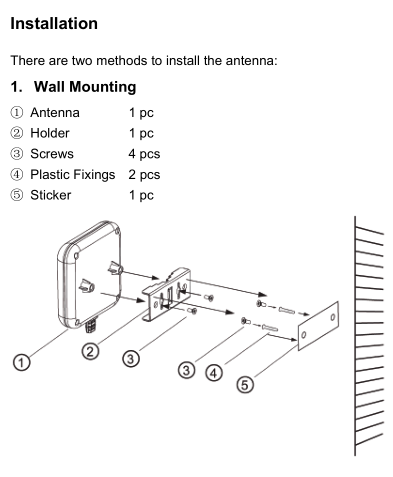 Installation

There are two methods to install the antenna:

1. Wall Mounting

① Antenna 1 pc
② Holder 1 pc
③ Screws 4 pcs
④ Plastic Fixings 2 pcs
⑤ Sticker 1 pc

①
②
③
③
④
⑤