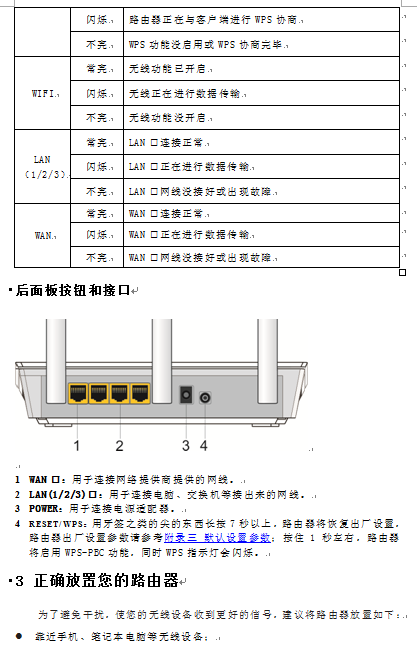 |  | 闪烁 | 路由器正在与客户端进行 WPS 协商 |
|---|---|---|
|  | 不亮 | WPS 功能没启用或 WPS 协商完毕 |
| WIFI | 常亮 | 无线功能已开启 |
|  | 闪烁 | 无线正在进行数据传输 |
|  | 不亮 | 无线功能没开启 |
| LAN (1/2/3) | 常亮 | LAN 口连接正常 |
|  | 闪烁 | LAN 口正在进行数据传输 |
|  | 不亮 | LAN 口网线没接好或出现故障 |
| WAN | 常亮 | WAN 口连接正常 |
|  | 闪烁 | WAN 口正在进行数据传输 |
|  | 不亮 | WAN 口网线没接好或出现故障 |

后面板按钮和接口

1 2 3 4

1 WAN 口：用于连接网络提供商提供的网线。
2 LAN(1/2/3)口：用于连接电脑、交换机等接出来的网线。
3 POWER：用于连接电源适配器。
4 RESET/WPS：用牙签之类的尖的东西长按 7 秒以上，路由器将恢复出厂设置，路由器出厂设置参数请参考附录三 默认设置参数；按住 1 秒左右，路由器将启用 WPS-PBC 功能，同时 WPS 指示灯会闪烁。

3 正确放置您的路由器

为了避免干扰，使您的无线设备收到更好的信号，建议将路由器放置如下：

● 靠近手机、笔记本电脑等无线设备；