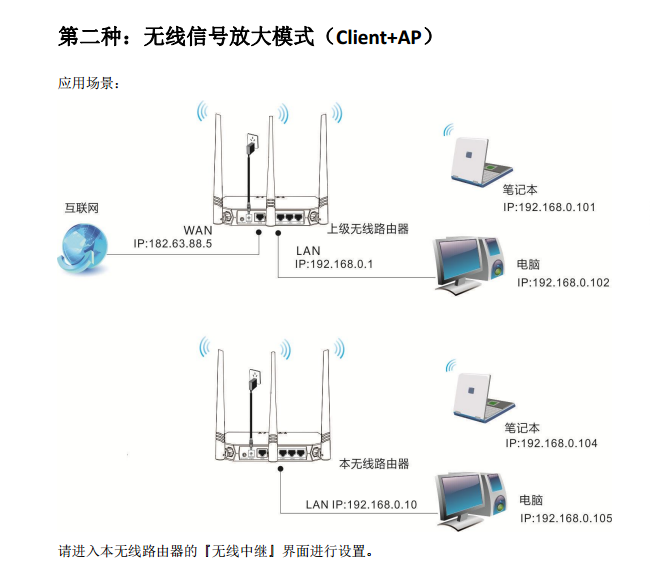 第二种：无线信号放大模式（Client+AP）

应用场景：

互联网

WAN
IP:182.63.88.5

上级无线路由器

LAN
IP:192.168.0.1

笔记本
IP:192.168.0.101

电脑
IP:192.168.0.102

本无线路由器

LAN IP:192.168.0.10

笔记本
IP:192.168.0.104

电脑
IP:192.168.0.105

请进入本无线路由器的『无线中继』界面进行设置。