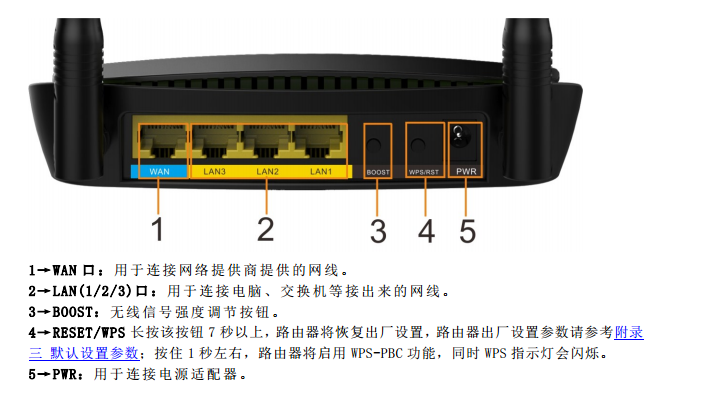 WAN LAN3 LAN2 LAN1 BOOST WPS/RST PWR

1 2 3 4 5

1→WAN 口：用于连接网络提供商提供的网线。
2→LAN(1/2/3)口：用于连接电脑、交换机等接出来的网线。
3→BOOST：无线信号强度调节按钮。
4→RESET/WPS 长按该按钮 7 秒以上，路由器将恢复出厂设置，路由器出厂设置参数请参考附录三 默认设置参数；按住 1 秒左右，路由器将启用 WPS-PBC 功能，同时 WPS 指示灯会闪烁。
5→PWR：用于连接电源适配器。