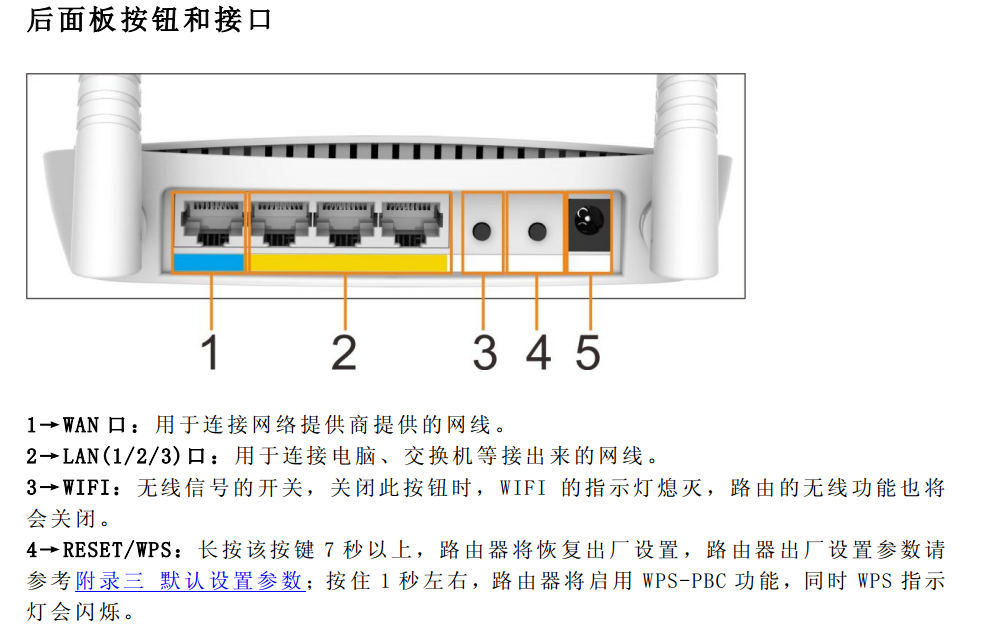 后面板按钮和接口

1 2 3 4 5

1→WAN 口：用于连接网络提供商提供的网线。
2→LAN(1/2/3)口：用于连接电脑、交换机等接出来的网线。
3→WIFI：无线信号的开关，关闭此按钮时，WIFI 的指示灯熄灭，路由的无线功能也将会关闭。
4→RESET/WPS：长按该按键 7 秒以上，路由器将恢复出厂设置，路由器出厂设置参数请参考附录三 默认设置参数；按住 1 秒左右，路由器将启用 WPS-PBC 功能，同时 WPS 指示灯会闪烁。