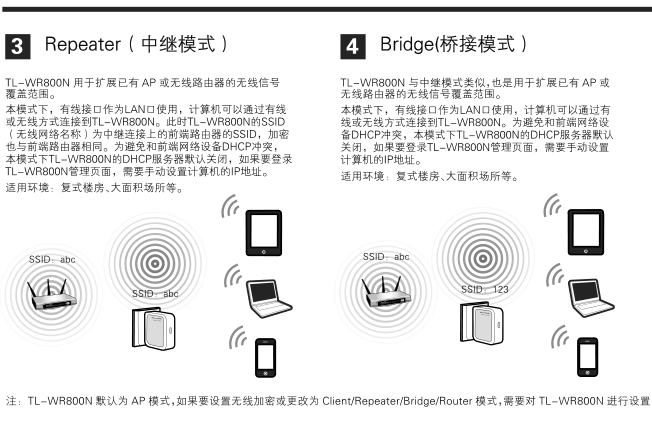 3 Repeater（中继模式）

TL-WR800N 用于扩展已有 AP 或无线路由器的无线信号覆盖范围。

本模式下，有线接口作为LAN口使用，计算机可以通过有线或无线方式连接到TL-WR800N。此时TL-WR800N的SSID（无线网络名称）为中继连接上的前端路由器的SSID，加密也与前端路由器相同。为避免和前端网络设备DHCP冲突，本模式下TL-WR800N的DHCP服务器默认关闭，如果要登录TL-WR800N管理页面，需要手动设置计算机的IP地址。

适用环境：复式楼房、大面积场所等。

SSID：abc

SSID：abc

4 Bridge(桥接模式）

TL-WR800N 与中继模式类似，也是用于扩展已有 AP 或无线路由器的无线信号覆盖范围。

本模式下，有线接口作为LAN口使用，计算机可以通过有线或无线方式连接到TL-WR800N。为避免和前端网络设备DHCP冲突，本模式下TL-WR800N的DHCP服务器默认关闭，如果要登录TL-WR800N管理页面，需要手动设置计算机的IP地址。

适用环境：复式楼房、大面积场所等。

SSID：abc

SSID：123

注：TL-WR800N 默认为 AP 模式，如果要设置无线加密或更改为 Client/Repeater/Bridge/Router 模式，需要对 TL-WR800N 进行设置