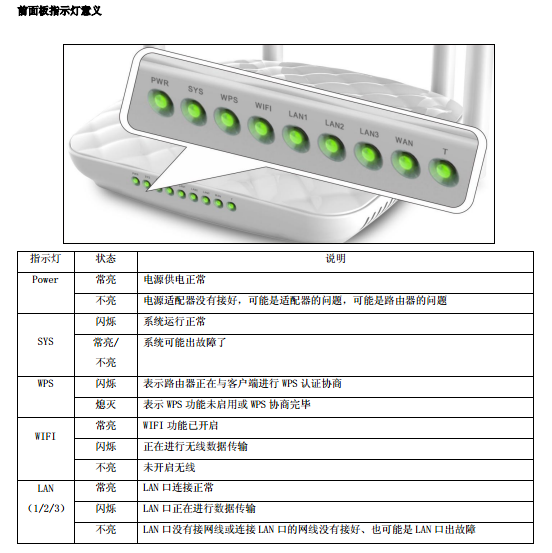 前面板指示灯意义

PWR SYS WPS WIFI LAN1 LAN2 LAN3 WAN T

| 指示灯 | 状态 | 说明 |
|---|---|---|
| Power | 常亮 | 电源供电正常 |
| | 不亮 | 电源适配器没有接好，可能是适配器的问题，可能是路由器的问题 |
| SYS | 闪烁 | 系统运行正常 |
| | 常亮/不亮 | 系统可能出故障了 |
| WPS | 闪烁 | 表示路由器正在与客户端进行 WPS 认证协商 |
| | 熄灭 | 表示 WPS 功能未启用或 WPS 协商完毕 |
| WIFI | 常亮 | WIFI 功能已开启 |
| | 闪烁 | 正在进行无线数据传输 |
| | 不亮 | 未开启无线 |
| LAN (1/2/3) | 常亮 | LAN 口连接正常 |
| | 闪烁 | LAN 口正在进行数据传输 |
| | 不亮 | LAN 口没有接网线或连接 LAN 口的网线没有接好、也可能是 LAN 口出故障 |