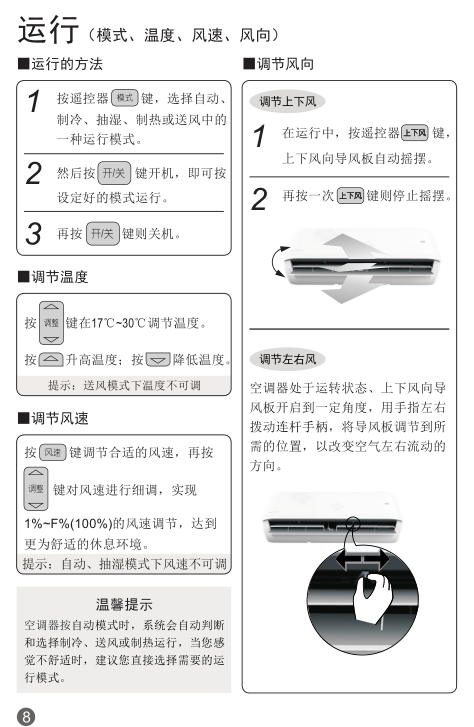 运行（模式、温度、风速、风向）

■运行的方法

1 按遥控器 模式 键，选择自动、制冷、抽湿、制热或送风中的一种运行模式。

2 然后按 开/关 键开机，即可按设定好的模式运行。

3 再按 开/关 键则关机。

■调节温度

按 调整 键在17℃~30℃调节温度。

按 升高温度；按 降低温度。

提示：送风模式下温度不可调

■调节风速

按 风速 键调节合适的风速，再按 调整 键对风速进行细调，实现1%~F%(100%)的风速调节，达到更为舒适的休息环境。

提示：自动、抽湿模式下风速不可调

温馨提示

空调器按自动模式时，系统会自动判断和选择制冷、送风或制热运行，当您感觉不舒适时，建议您直接选择需要的运行模式。

■调节风向

调节上下风

1 在运行中，按遥控器 上下风 键，上下风向导风板自动摇摆。

2 再按一次 上下风 键则停止摇摆。

调节左右风

空调器处于运转状态、上下风向导风板开启到一定角度，用手指左右拨动连杆手柄，将导风板调节到所需的位置，以改变空气左右流动的方向。

8