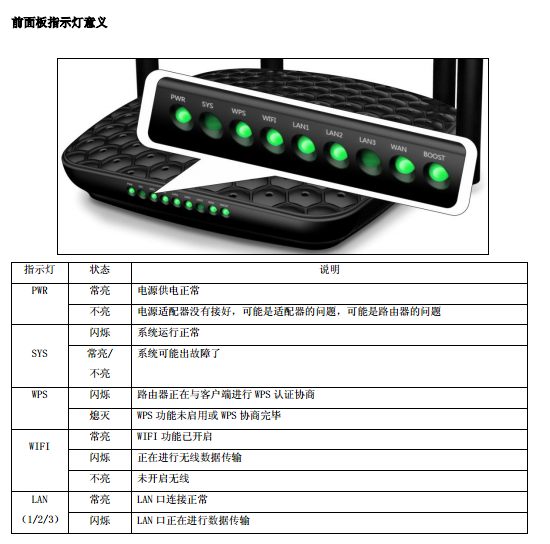 前面板指示灯意义

PWR SYS WPS WIFI LAN1 LAN2 LAN3 WAN BOOST

| 指示灯 | 状态 | 说明 |
|---|---|---|
| PWR | 常亮 | 电源供电正常 |
| | 不亮 | 电源适配器没有接好，可能是适配器的问题，可能是路由器的问题 |
| SYS | 闪烁 | 系统运行正常 |
| | 常亮/不亮 | 系统可能出故障了 |
| WPS | 闪烁 | 路由器正在与客户端进行 WPS 认证协商 |
| | 熄灭 | WPS 功能未启用或 WPS 协商完毕 |
| WIFI | 常亮 | WIFI 功能已开启 |
| | 闪烁 | 正在进行无线数据传输 |
| | 不亮 | 未开启无线 |
| LAN (1/2/3) | 常亮 | LAN 口连接正常 |
| | 闪烁 | LAN 口正在进行数据传输 |