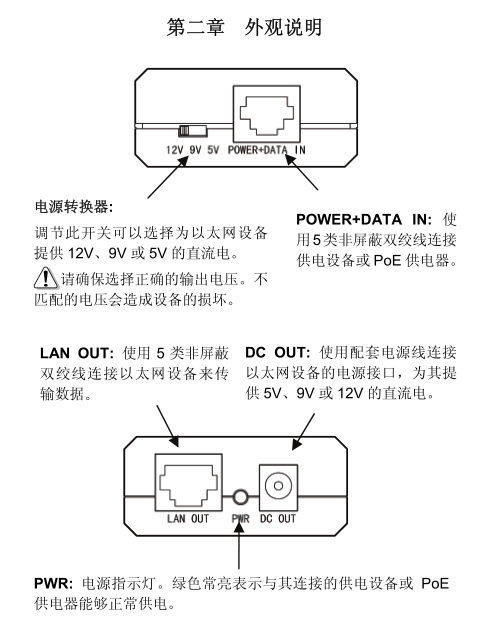 第二章　外观说明

12V 9V 5V POWER+DATA IN

电源转换器:

调节此开关可以选择为以太网设备提供 12V、9V 或 5V 的直流电。

请确保选择正确的输出电压。不匹配的电压会造成设备的损坏。

POWER+DATA IN: 使用5类非屏蔽双绞线连接供电设备或 PoE 供电器。

LAN OUT: 使用 5 类非屏蔽双绞线连接以太网设备来传输数据。

DC OUT: 使用配套电源线连接以太网设备的电源接口，为其提供 5V、9V 或 12V 的直流电。

LAN OUT PWR DC OUT

PWR: 电源指示灯。绿色常亮表示与其连接的供电设备或 PoE 供电器能够正常供电。