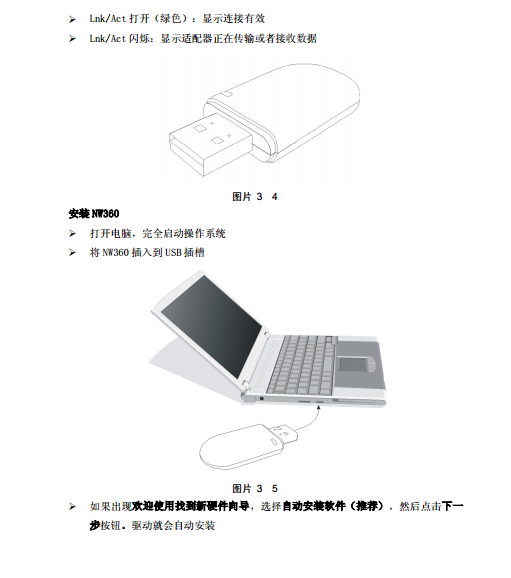 ➢ Lnk/Act 打开（绿色）：显示连接有效

➢ Lnk/Act 闪烁：显示适配器正在传输或者接收数据

图片 3 4

安装 NW360

➢ 打开电脑，完全启动操作系统

➢ 将 NW360 插入到 USB 插槽

图片 3 5

➢ 如果出现欢迎使用找到新硬件向导，选择自动安装软件（推荐），然后点击下一步按钮。驱动就会自动安装