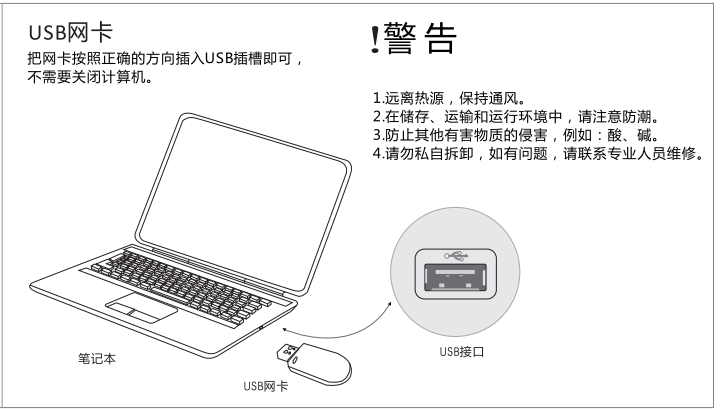 USB网卡

把网卡按照正确的方向插入USB插槽即可，不需要关闭计算机。

!警 告

1.远离热源，保持通风。
2.在储存、运输和运行环境中，请注意防潮。
3.防止其他有害物质的侵害，例如：酸、碱。
4.请勿私自拆卸，如有问题，请联系专业人员维修。

笔记本

USB网卡

USB接口