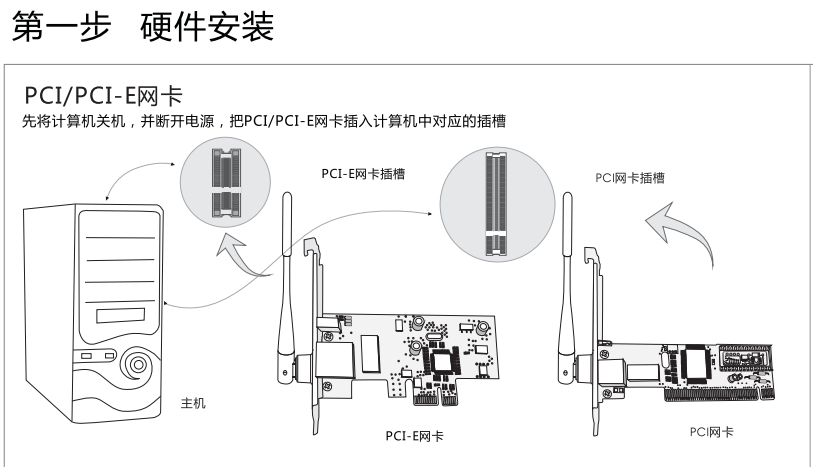 第一步　硬件安装

PCI/PCI-E网卡

先将计算机关机，并断开电源，把PCI/PCI-E网卡插入计算机中对应的插槽

PCI-E网卡插槽

PCI网卡插槽

主机

PCI-E网卡

PCI网卡