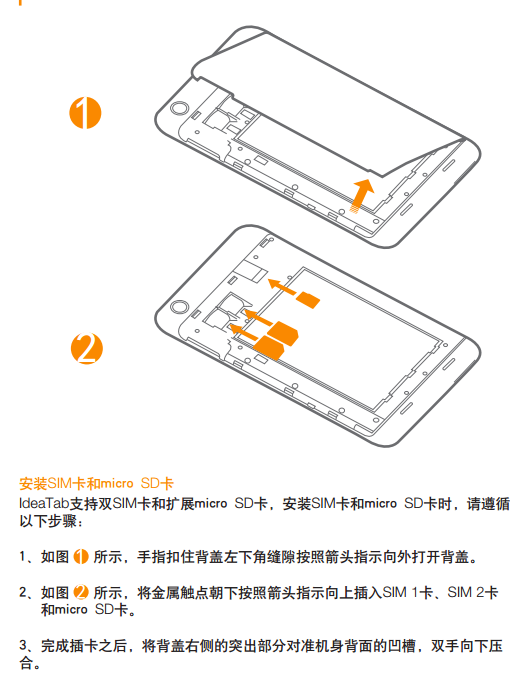 1

2

安装SIM卡和micro SD卡

IdeaTab支持双SIM卡和扩展micro SD卡，安装SIM卡和micro SD卡时，请遵循以下步骤：

1、如图 1 所示，手指扣住背盖左下角缝隙按照箭头指示向外打开背盖。

2、如图 2 所示，将金属触点朝下按照箭头指示向上插入SIM 1卡、SIM 2卡和micro SD卡。

3、完成插卡之后，将背盖右侧的突出部分对准机身背面的凹槽，双手向下压合。