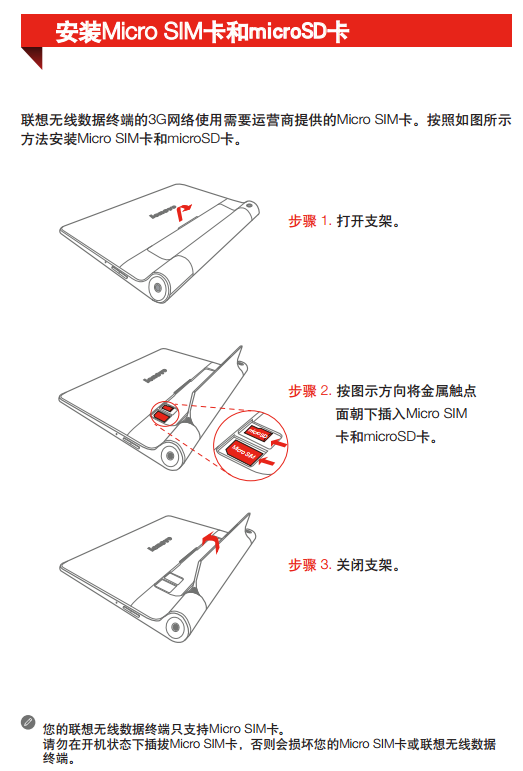 安装Micro SIM卡和microSD卡

联想无线数据终端的3G网络使用需要运营商提供的Micro SIM卡。按照如图所示方法安装Micro SIM卡和microSD卡。

lenovo

步骤 1. 打开支架。

lenovo

MicroSD

Micro SIM

步骤 2. 按图示方向将金属触点面朝下插入Micro SIM卡和microSD卡。

lenovo

步骤 3. 关闭支架。

您的联想无线数据终端只支持Micro SIM卡。
请勿在开机状态下插拔Micro SIM卡，否则会损坏您的Micro SIM卡或联想无线数据终端。