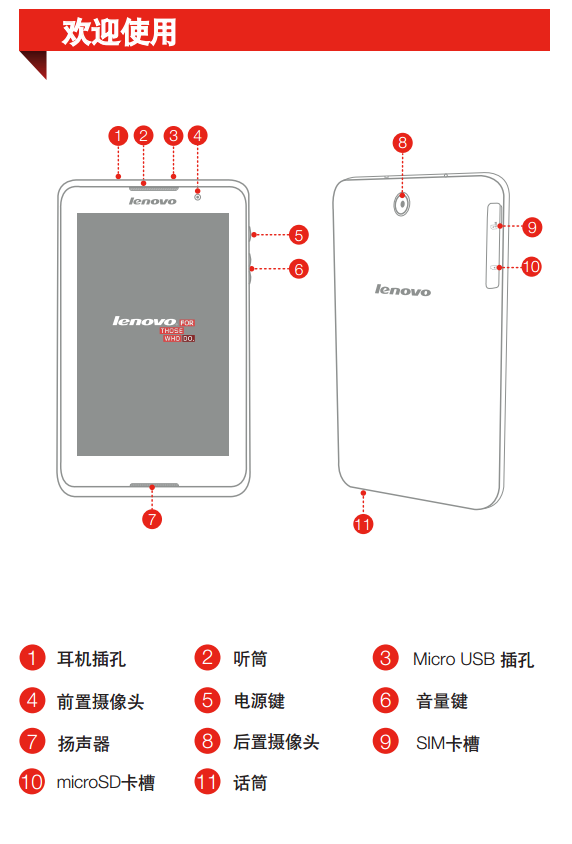 欢迎使用

1 2 3 4

lenovo

5

6

lenovo FOR THOSE WHO DO.

7

8

9

10

lenovo

11

1 耳机插孔
2 听筒
3 Micro USB 插孔
4 前置摄像头
5 电源键
6 音量键
7 扬声器
8 后置摄像头
9 SIM卡槽
10 microSD卡槽
11 话筒