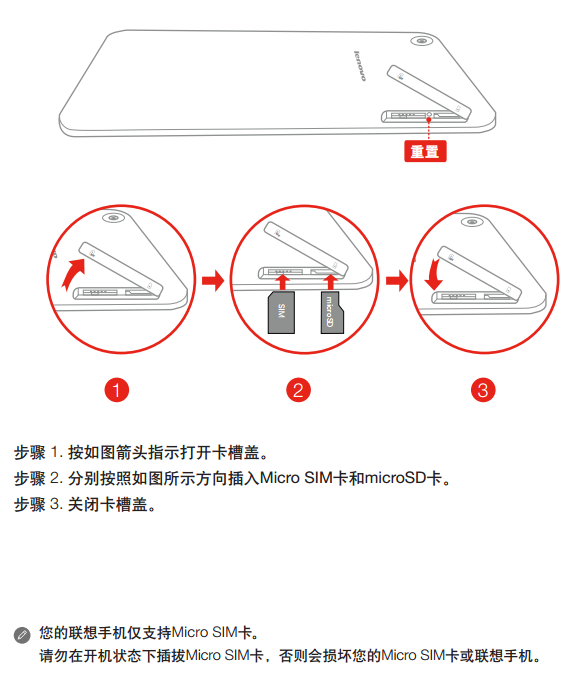 lenovo

重置

SIM

microSD

1

2

3

步骤 1. 按如图箭头指示打开卡槽盖。
步骤 2. 分别按照如图所示方向插入Micro SIM卡和microSD卡。
步骤 3. 关闭卡槽盖。

您的联想手机仅支持Micro SIM卡。
请勿在开机状态下插拔Micro SIM卡，否则会损坏您的Micro SIM卡或联想手机。