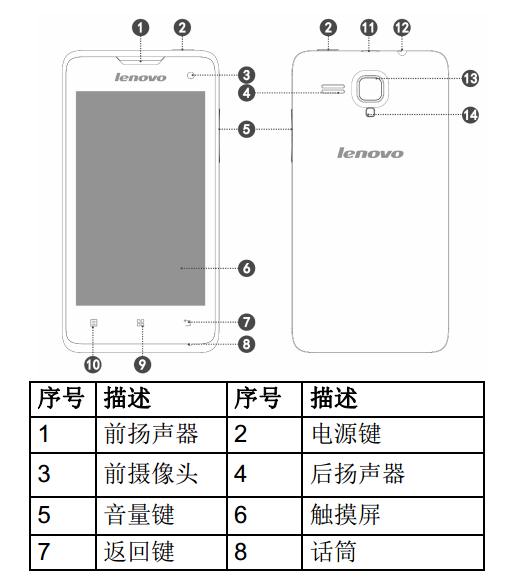 1 2 lenovo 3 4 5 6 7 8 10 9

2 11 12 13 14 lenovo

| 序号 | 描述 | 序号 | 描述 |
|---|---|---|---|
| 1 | 前扬声器 | 2 | 电源键 |
| 3 | 前摄像头 | 4 | 后扬声器 |
| 5 | 音量键 | 6 | 触摸屏 |
| 7 | 返回键 | 8 | 话筒 |