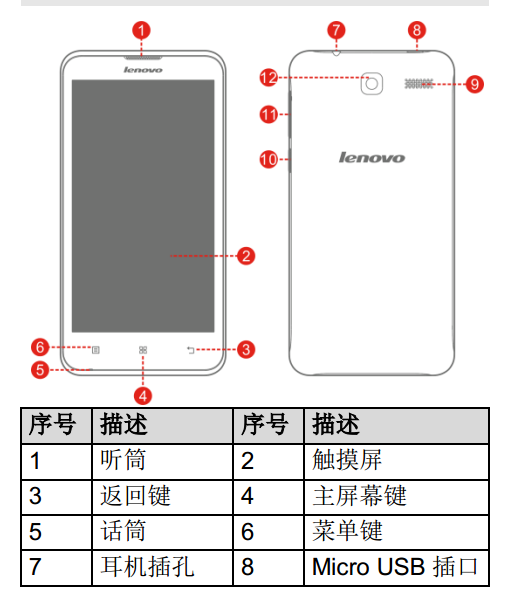 1
lenovo
2
6
3
5
4
7
8
12
9
11
10
lenovo

| 序号 | 描述 | 序号 | 描述 |
|---|---|---|---|
| 1 | 听筒 | 2 | 触摸屏 |
| 3 | 返回键 | 4 | 主屏幕键 |
| 5 | 话筒 | 6 | 菜单键 |
| 7 | 耳机插孔 | 8 | Micro USB 插口 |